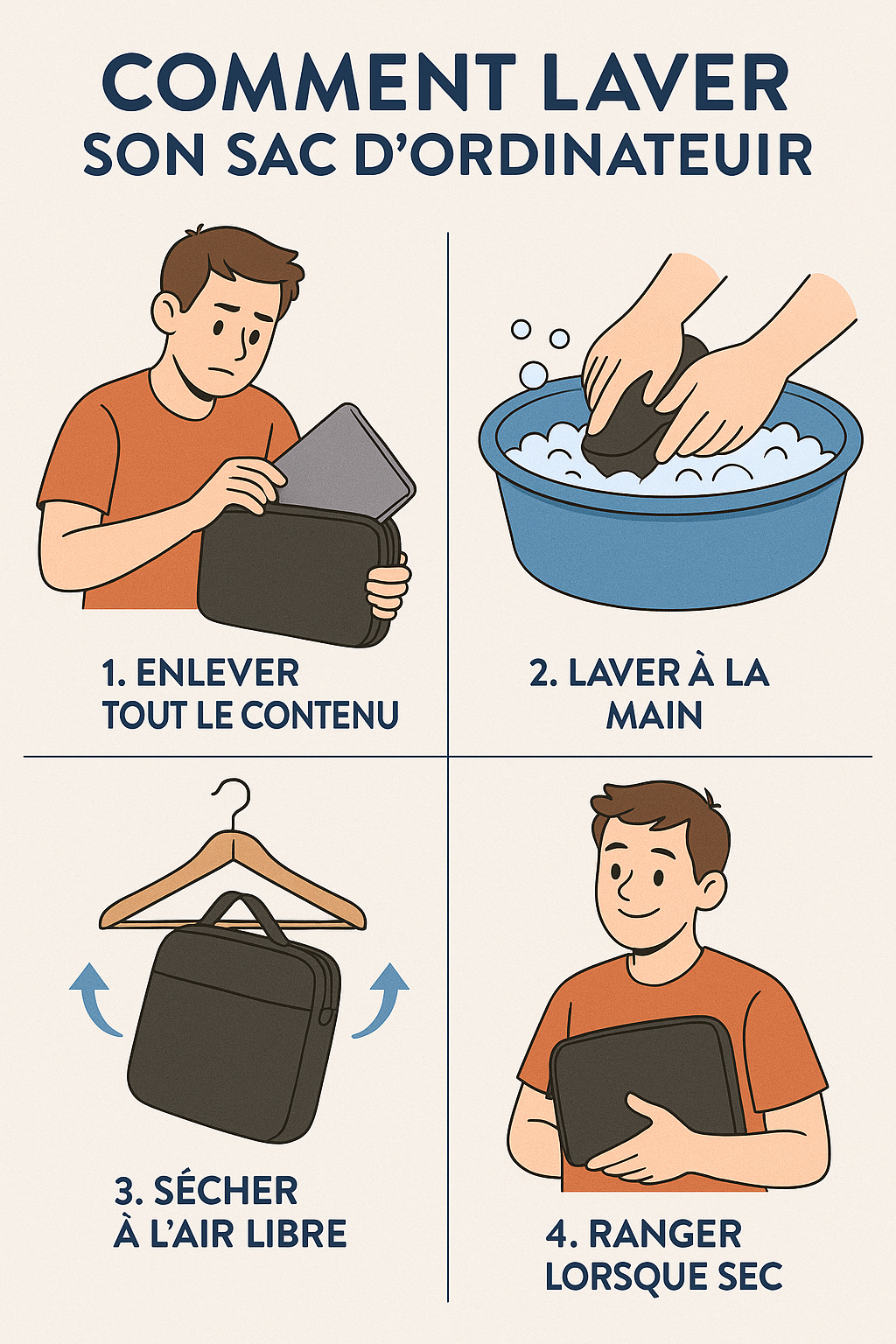 COMMENT LAVER
SON SAC D'ORDINATEUIR

1. ENLEVER TOUT LE CONTENU

2. LAVER À LA MAIN

3. SÉCHER À L'AIR LIBRE

4. RANGER LORSQUE SEC