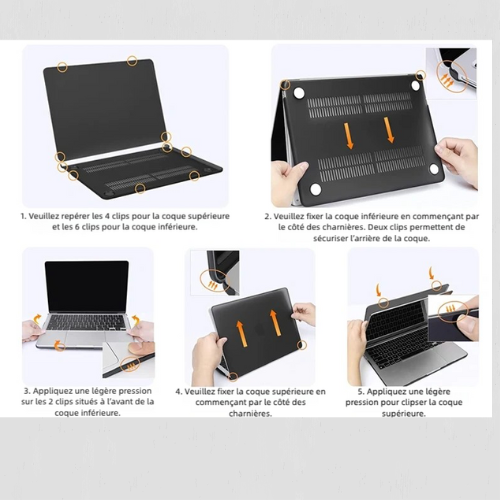 1. Veuillez repérer les 4 clips pour la coque supérieure et les 6 clips pour la coque inférieure.

2. Veuillez fixer la coque inférieure en commençant par le côté des charnières. Deux clips permettent de sécuriser l'arrière de la coque.

3. Appliquez une légère pression sur les 2 clips situés à l'avant de la coque inférieure.

4. Veuillez fixer la coque supérieure en commençant par le côté des charnières.

5. Appliquez une légère pression pour clipser la coque supérieure.