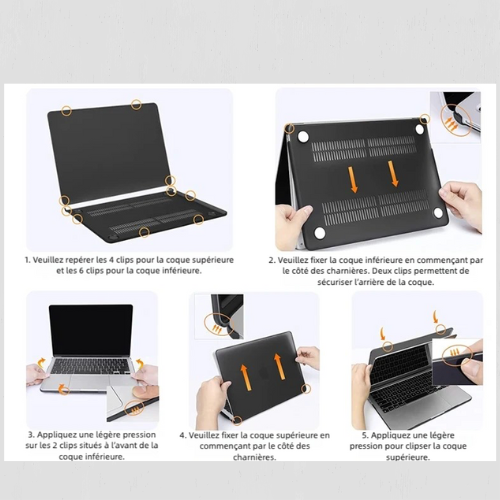 1. Veuillez repérer les 4 clips pour la coque supérieure et les 6 clips pour la coque inférieure.

2. Veuillez fixer la coque inférieure en commençant par le côté des charnières. Deux clips permettent de sécuriser l'arrière de la coque.

3. Appliquez une légère pression sur les 2 clips situés à l'avant de la coque inférieure.

4. Veuillez fixer la coque supérieure en commençant par le côté des charnières.

5. Appliquez une légère pression pour clipser la coque supérieure.