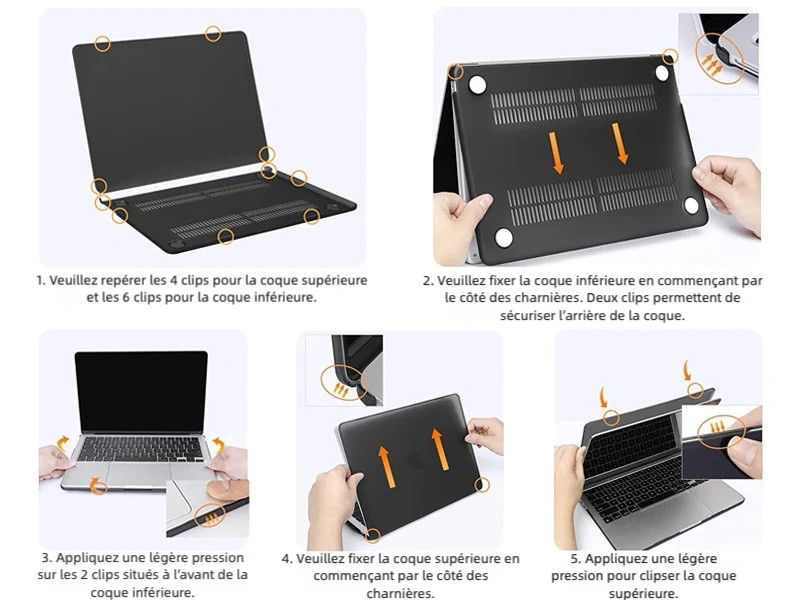 1. Veuillez repérer les 4 clips pour la coque supérieure et les 6 clips pour la coque inférieure.

2. Veuillez fixer la coque inférieure en commençant par le côté des charnières. Deux clips permettent de sécuriser l'arrière de la coque.

3. Appliquez une légère pression sur les 2 clips situés à l'avant de la coque inférieure.

4. Veuillez fixer la coque supérieure en commençant par le côté des charnières.

5. Appliquez une légère pression pour clipser la coque supérieure.